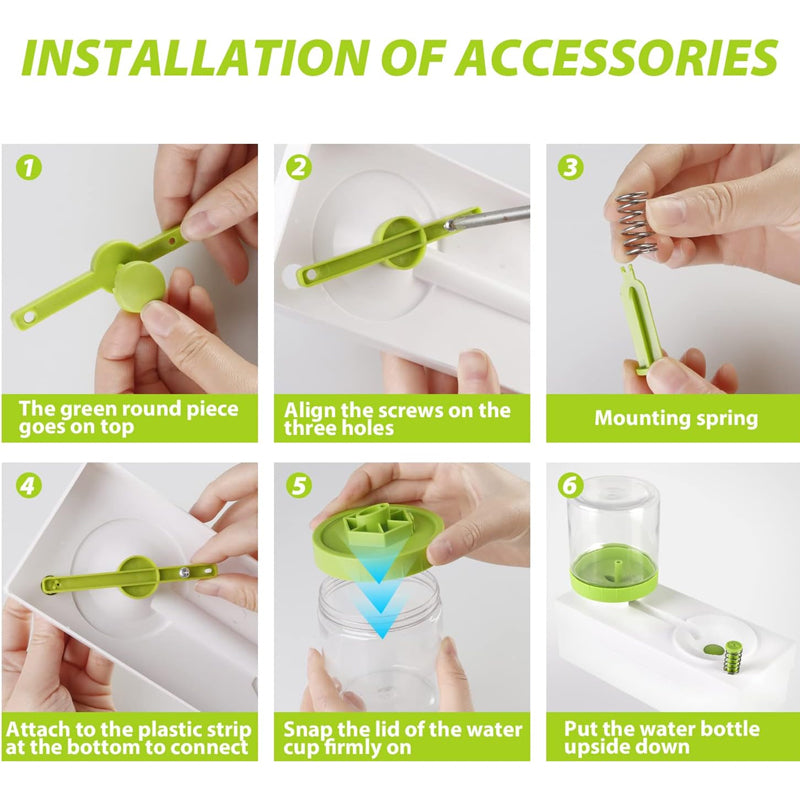 INSTALLATION OF ACCESSORIES

1
The green round piece goes on top

2
Align the screws on the three holes

3
Mounting spring

4
Attach to the plastic strip at the bottom to connect

5
Snap the lid of the water cup firmly on

6
Put the water bottle upside down