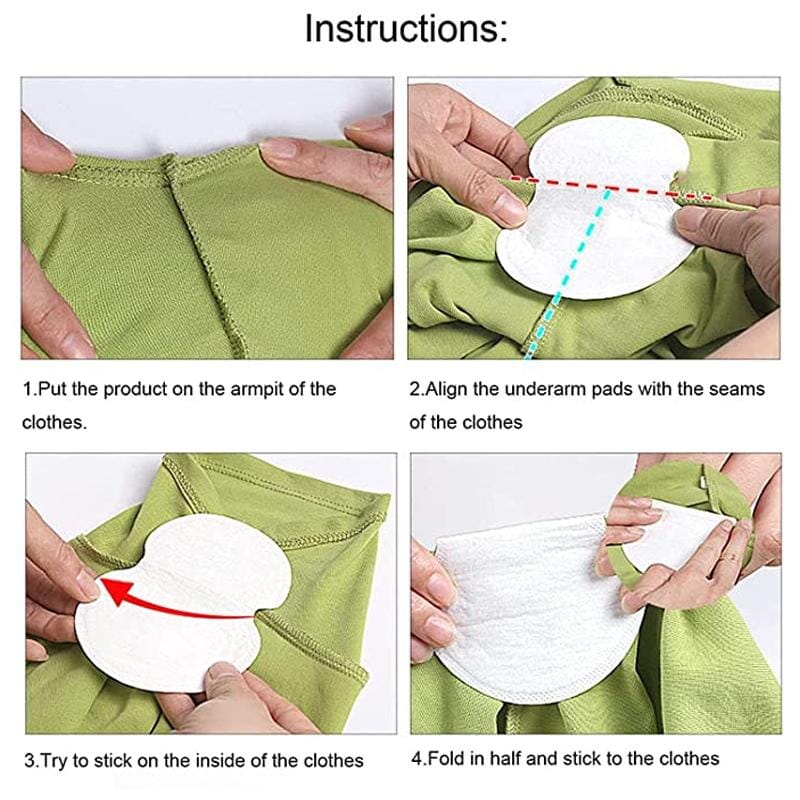 Instructions:

1.Put the product on the armpit of the clothes.

2.Align the underarm pads with the seams of the clothes

3.Try to stick on the inside of the clothes

4.Fold in half and stick to the clothes