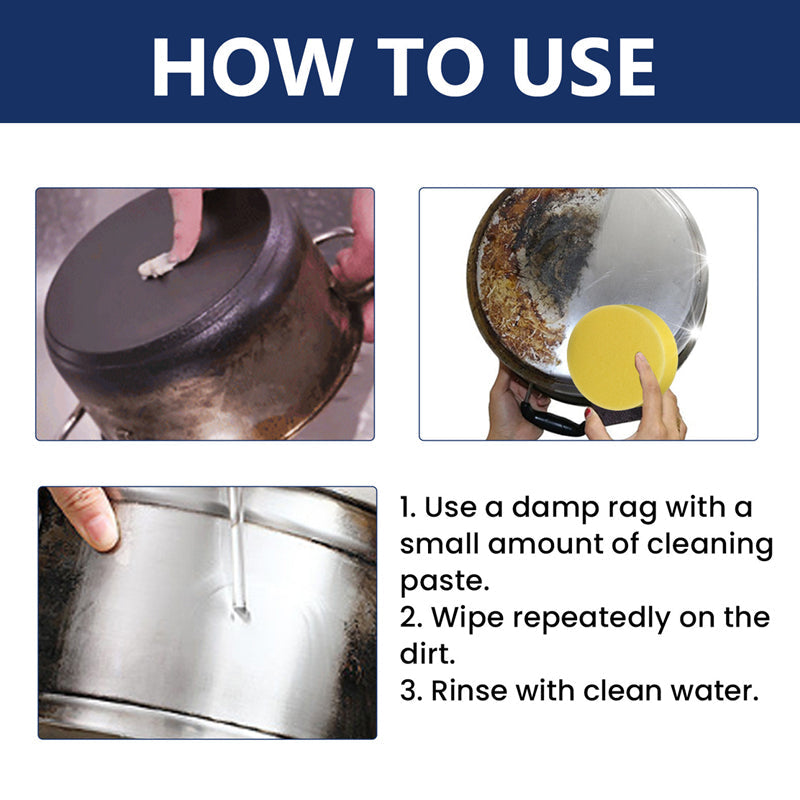 HOW TO USE

1. Use a damp rag with a small amount of cleaning paste.
2. Wipe repeatedly on the dirt.
3. Rinse with clean water.