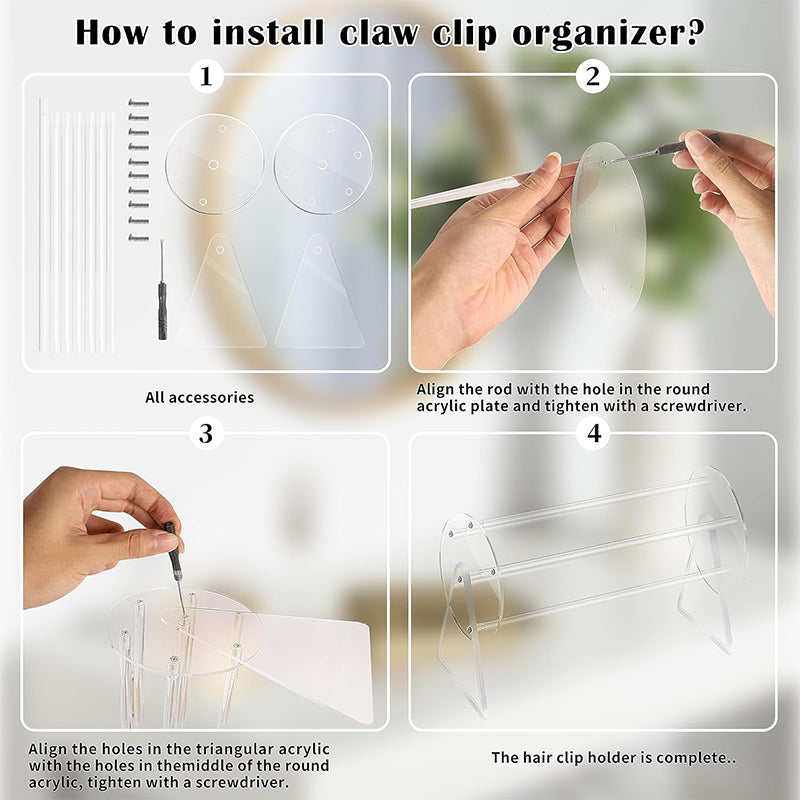 How to install claw clip organizer?

1

All accessories

2

Align the rod with the hole in the round acrylic plate and tighten with a screwdriver.

3

Align the holes in the triangular acrylic with the holes in themiddle of the round acrylic, tighten with a screwdriver.

4

The hair clip holder is complete..