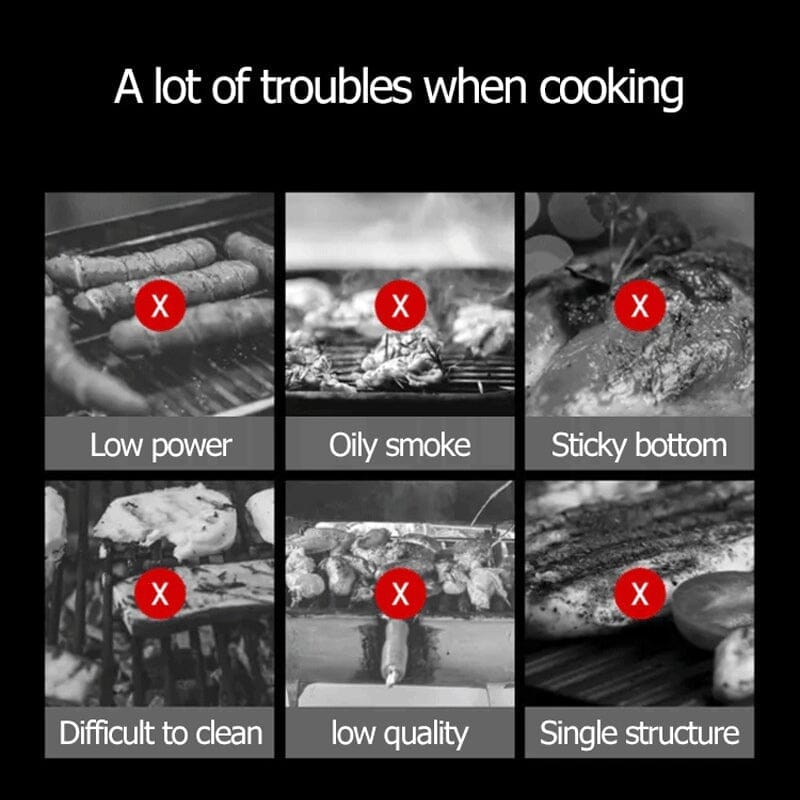 A lot of troubles when cooking

X
Low power

X
Oily smoke

X
Sticky bottom

X
Difficult to clean

X
low quality

X
Single structure