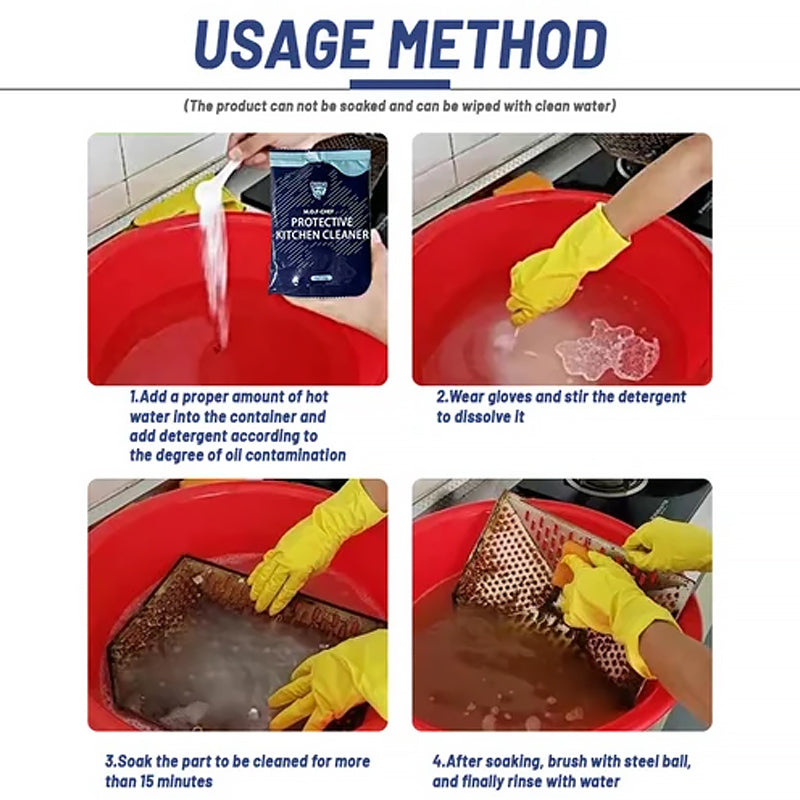 USAGE METHOD

(The product can not be soaked and can be wiped with clean water)

M.O.F CHEF
PROTECTIVE KITCHEN CLEANER

1.Add a proper amount of hot water into the container and add detergent according to the degree of oil contamination

2.Wear gloves and stir the detergent to dissolve it

3.Soak the part to be cleaned for more than 15 minutes

4.After soaking, brush with steel ball, and finally rinse with water