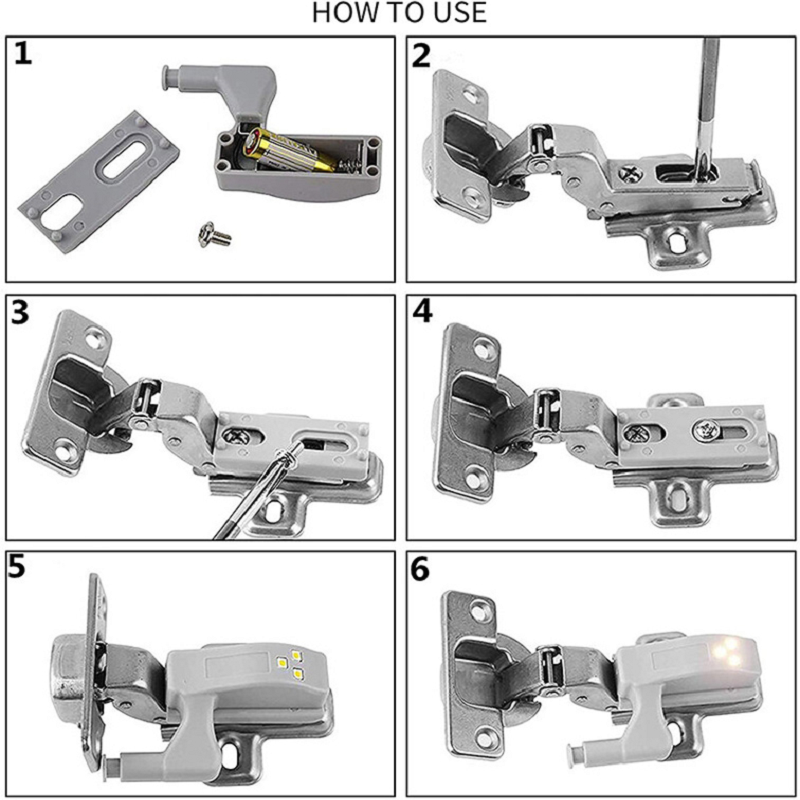 HOW TO USE

1

2

3

4

5

6