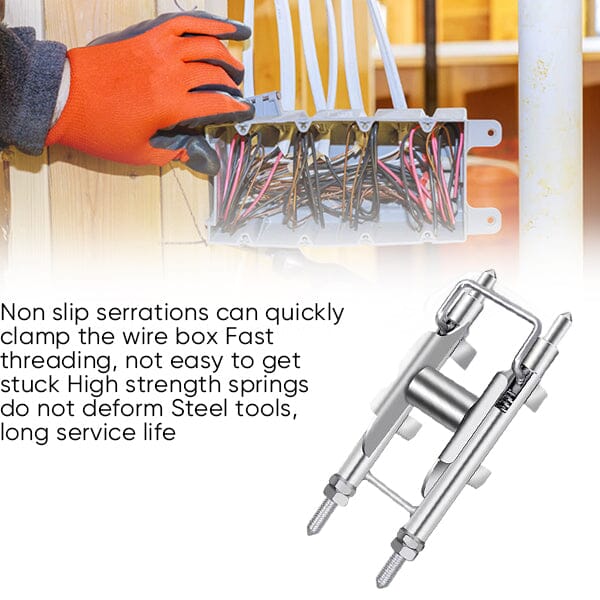 Non slip serrations can quickly clamp the wire box Fast threading, not easy to get stuck High strength springs do not deform Steel tools, long service life