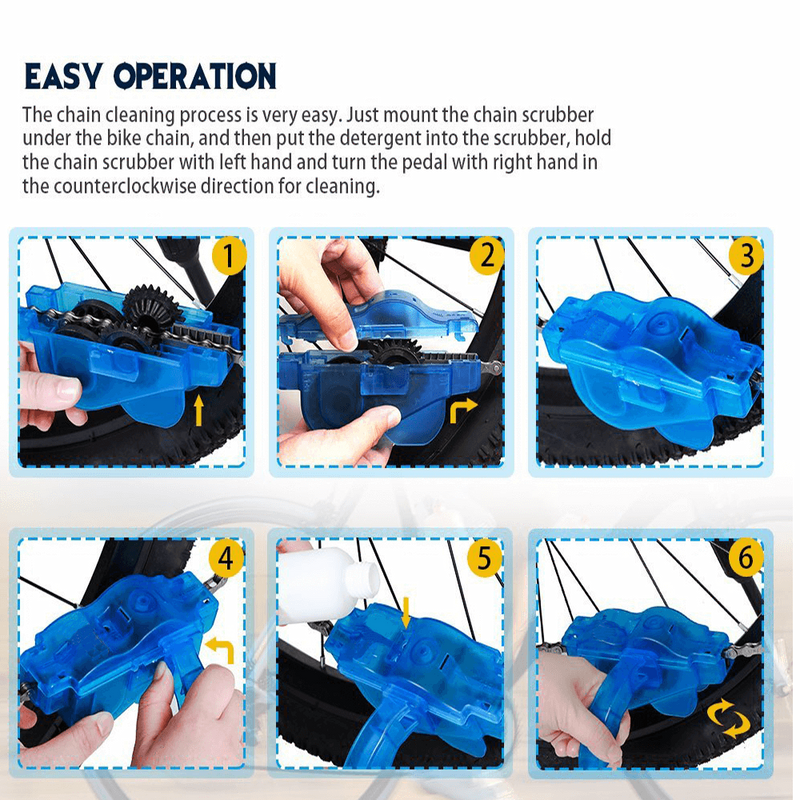 EASY OPERATION

The chain cleaning process is very easy. Just mount the chain scrubber under the bike chain, and then put the detergent into the scrubber, hold the chain scrubber with left hand and turn the pedal with right hand in the counterclockwise direction for cleaning.

1

2

3

4

5

6