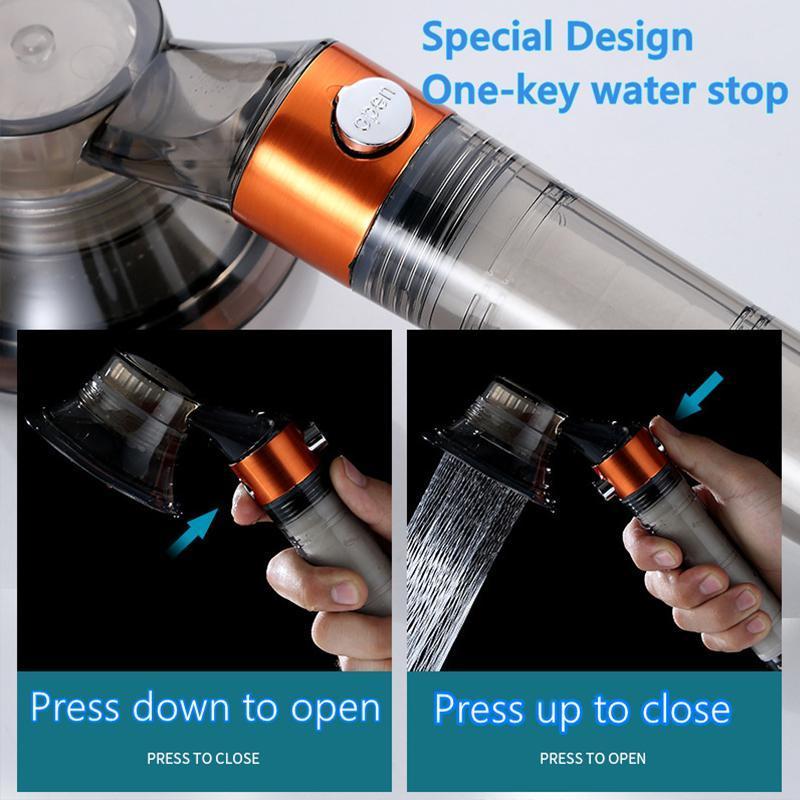 Special Design
One-key water stop

open

Press down to open

PRESS TO CLOSE

Press up to close

PRESS TO OPEN