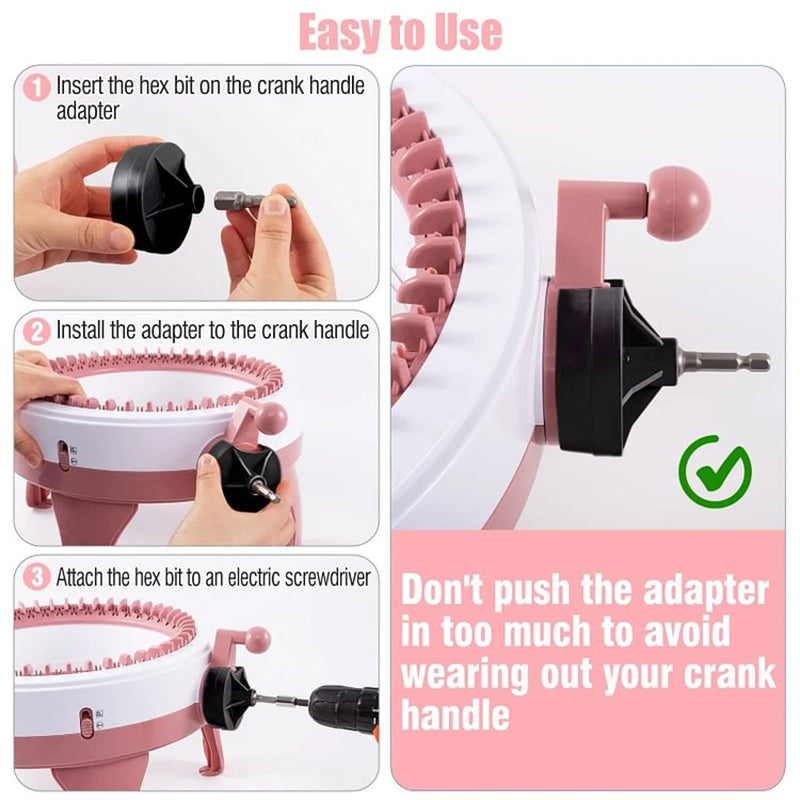 Easy to Use

1 Insert the hex bit on the crank handle adapter

2 Install the adapter to the crank handle

3 Attach the hex bit to an electric screwdriver

Don't push the adapter in too much to avoid wearing out your crank handle