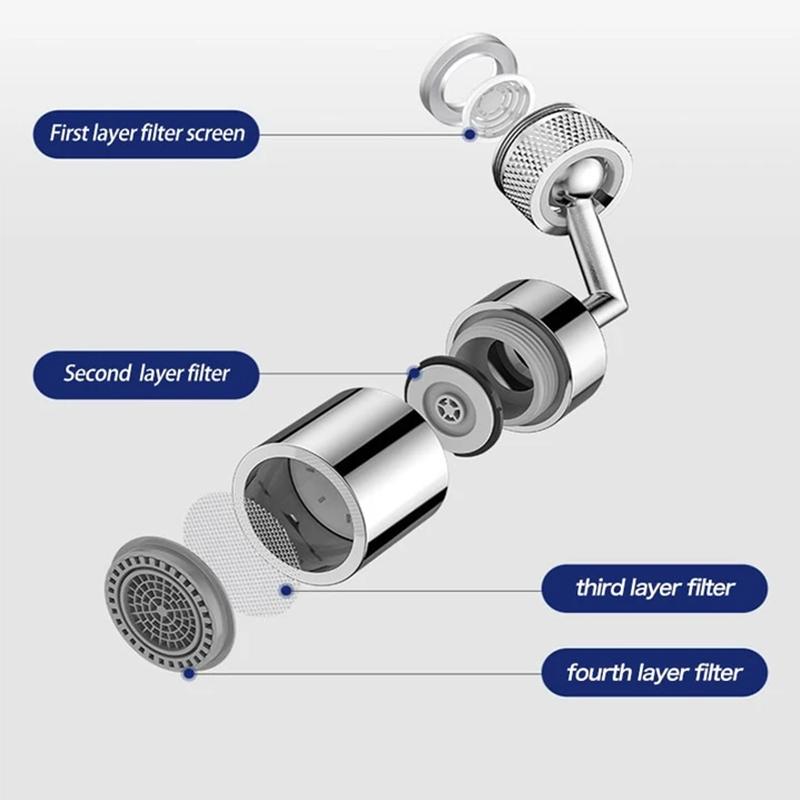 First layer filter screen

Second layer filter

third layer filter

fourth layer filter