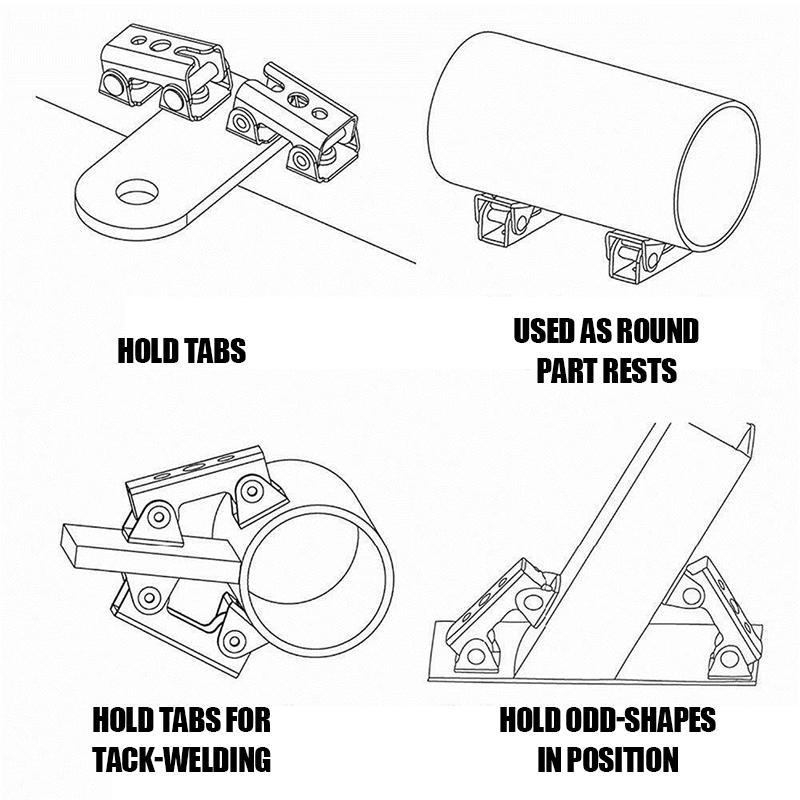 HOLD TABS

USED AS ROUND PART RESTS

HOLD TABS FOR TACK-WELDING

HOLD ODD-SHAPES IN POSITION