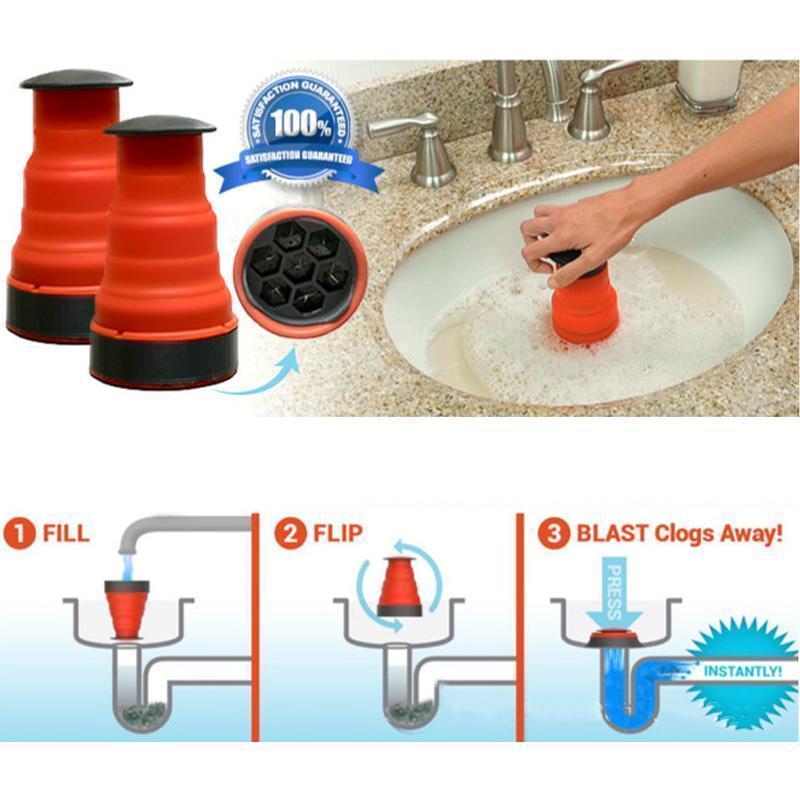 SATISFACTION GUARANTEED
100%
SATISFACTION GUARANTEED

1 FILL

2 FLIP

3 BLAST Clogs Away!

PRESS

INSTANTLY!