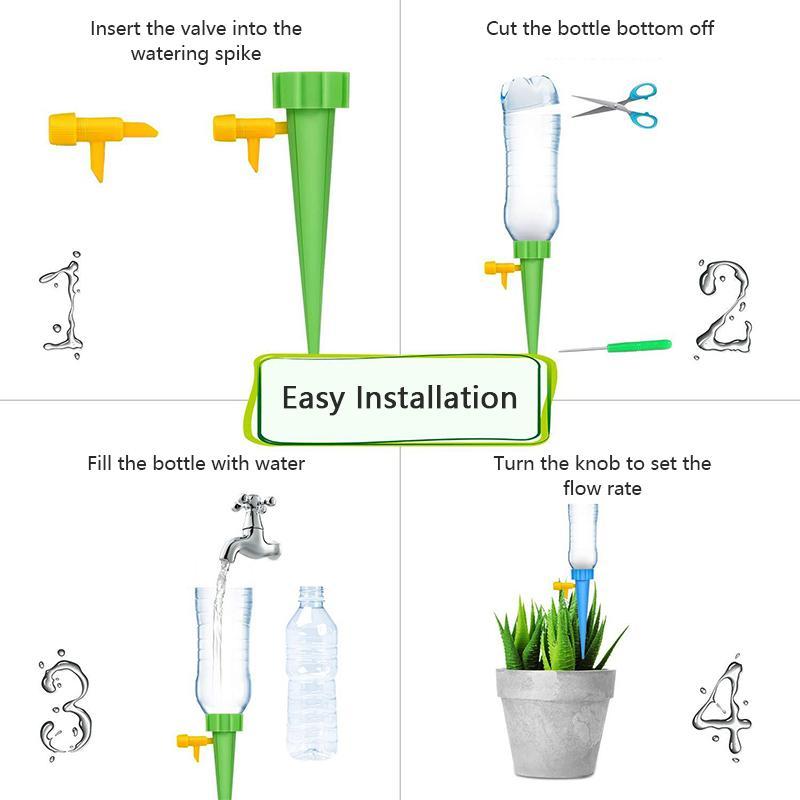 Insert the valve into the watering spike

1

Cut the bottle bottom off

2

Easy Installation

Fill the bottle with water

3

Turn the knob to set the flow rate

4