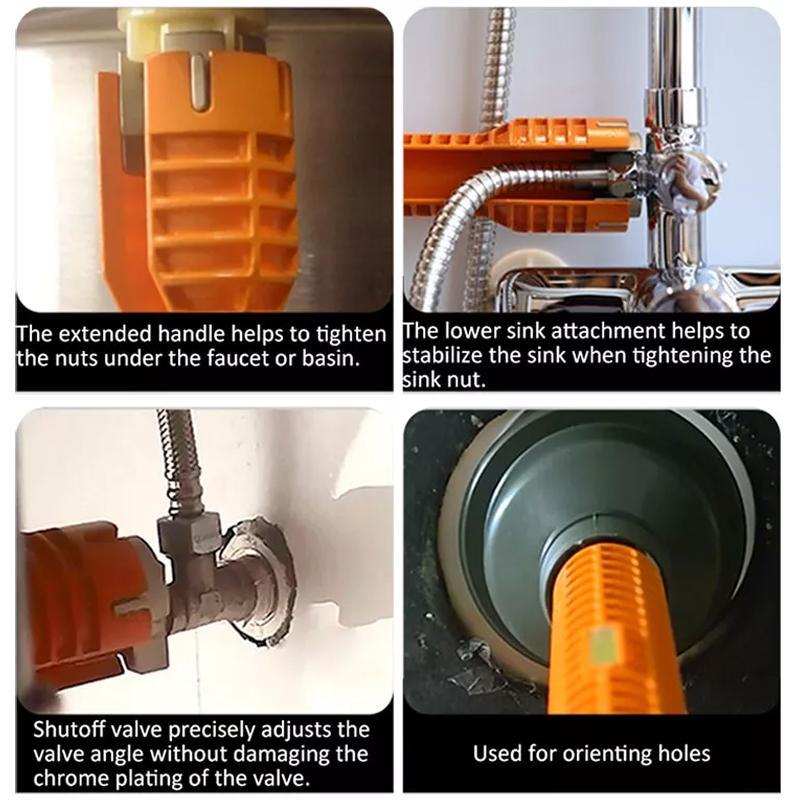 The extended handle helps to tighten the nuts under the faucet or basin.

The lower sink attachment helps to stabilize the sink when tightening the sink nut.

Shutoff valve precisely adjusts the valve angle without damaging the chrome plating of the valve.

Used for orienting holes