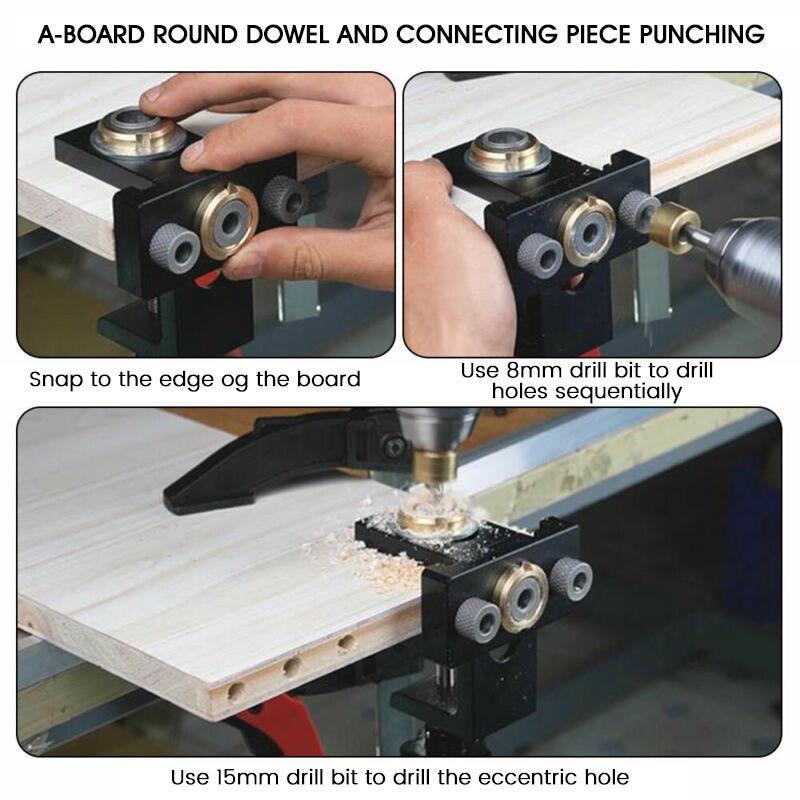 A-BOARD ROUND DOWEL AND CONNECTING PIECE PUNCHING

Snap to the edge og the board

Use 8mm drill bit to drill holes sequentially

Use 15mm drill bit to drill the eccentric hole