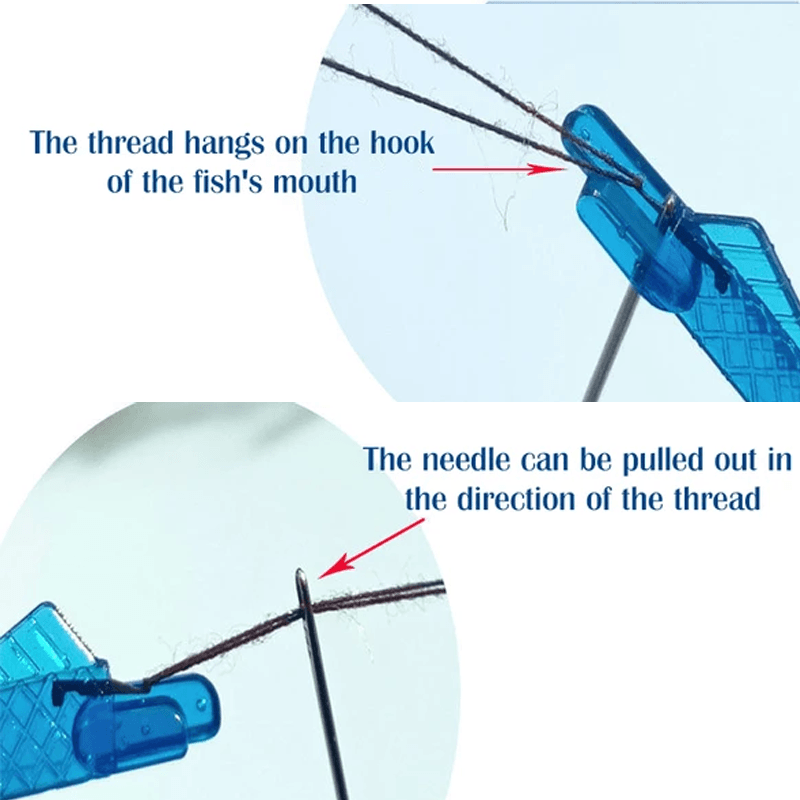 The thread hangs on the hook of the fish's mouth

The needle can be pulled out in the direction of the thread