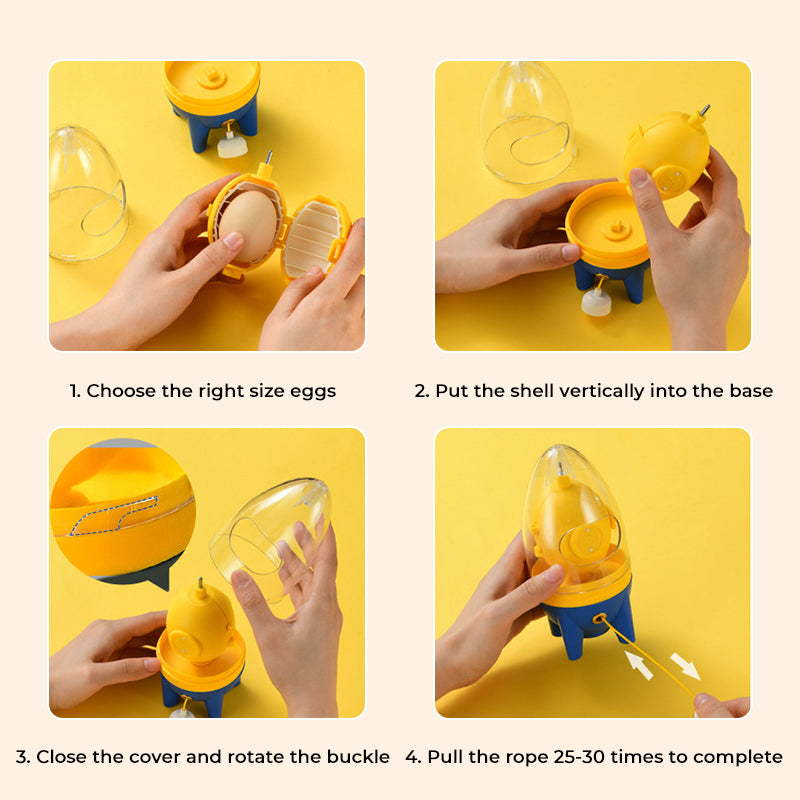 1. Choose the right size eggs

2. Put the shell vertically into the base

3. Close the cover and rotate the buckle

4. Pull the rope 25-30 times to complete