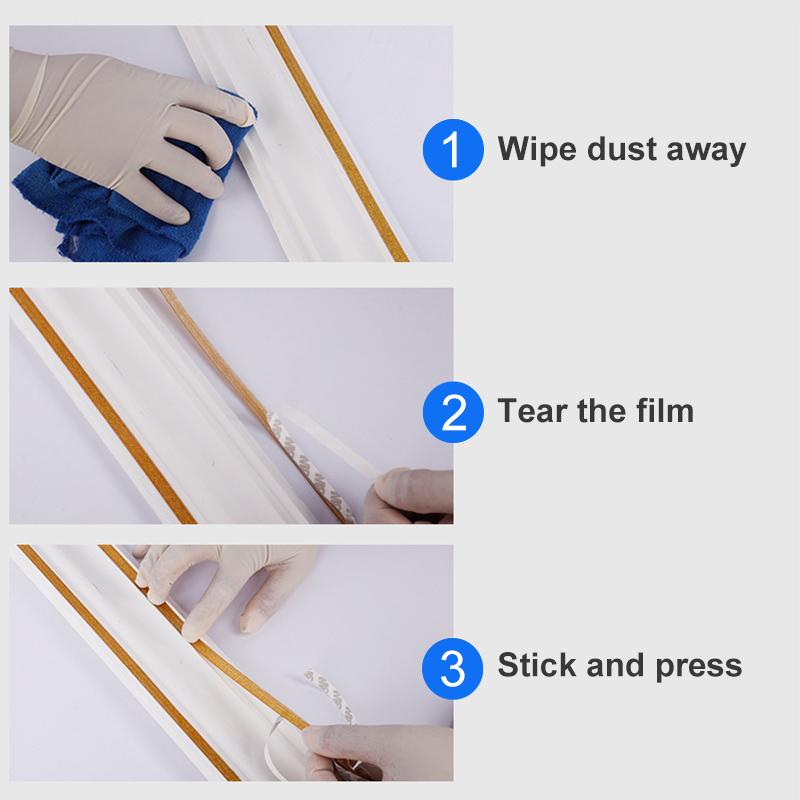 1 Wipe dust away

2 Tear the film

3 Stick and press