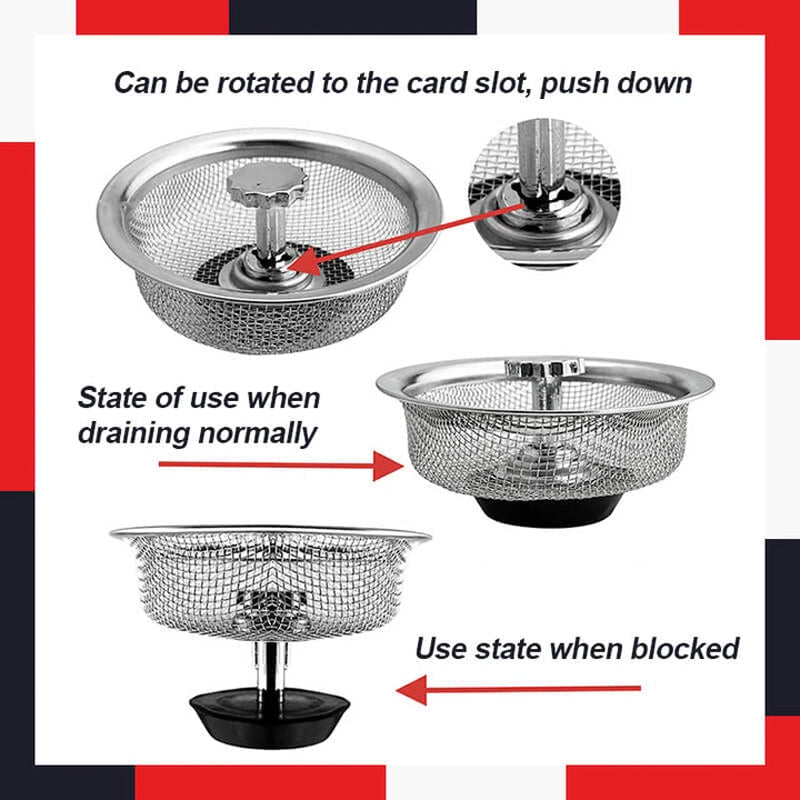 Can be rotated to the card slot, push down

State of use when draining normally

Use state when blocked