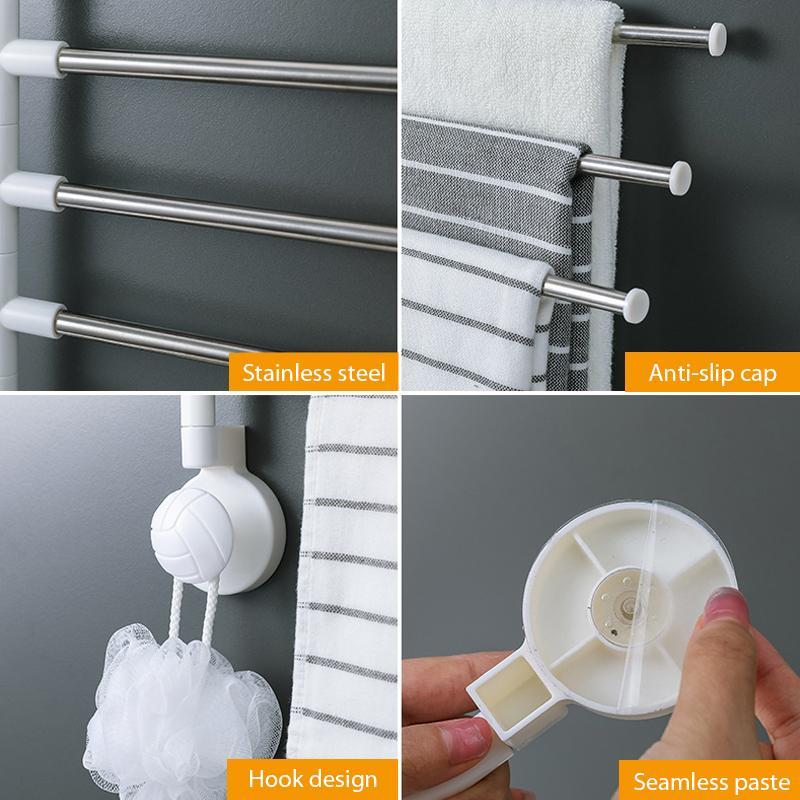 Stainless steel

Anti-slip cap

Hook design

Seamless paste