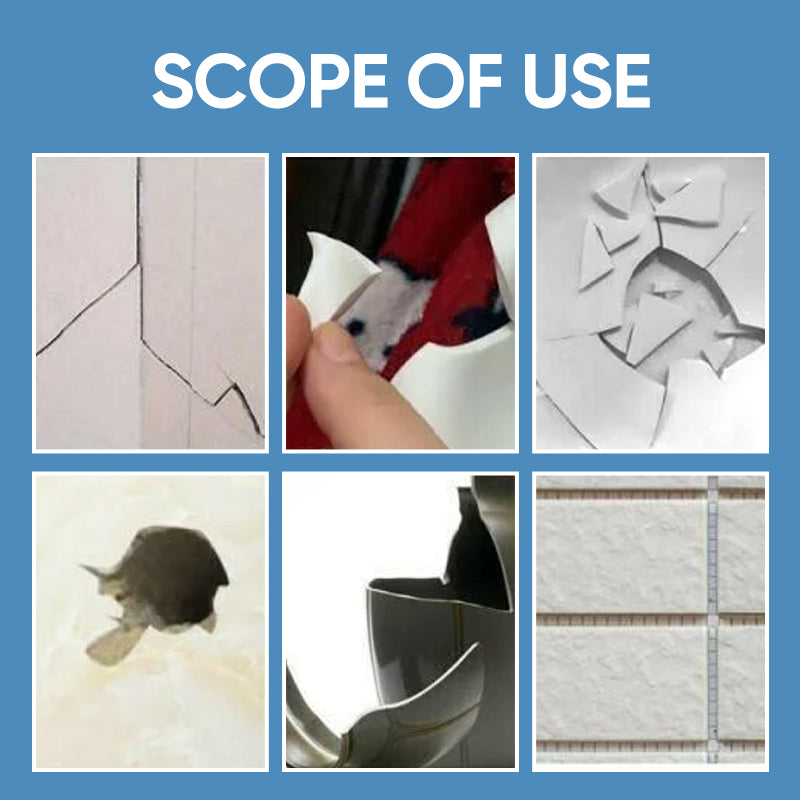 SCOPE OF USE