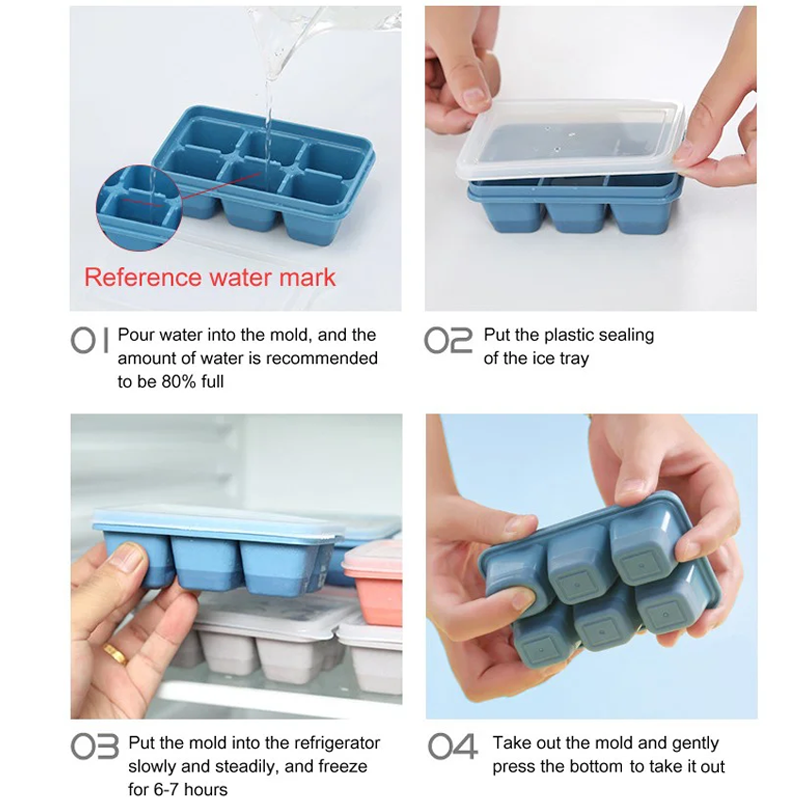 Reference water mark

01 Pour water into the mold, and the amount of water is recommended to be 80% full

02 Put the plastic sealing of the ice tray

03 Put the mold into the refrigerator slowly and steadily, and freeze for 6-7 hours

04 Take out the mold and gently press the bottom to take it out