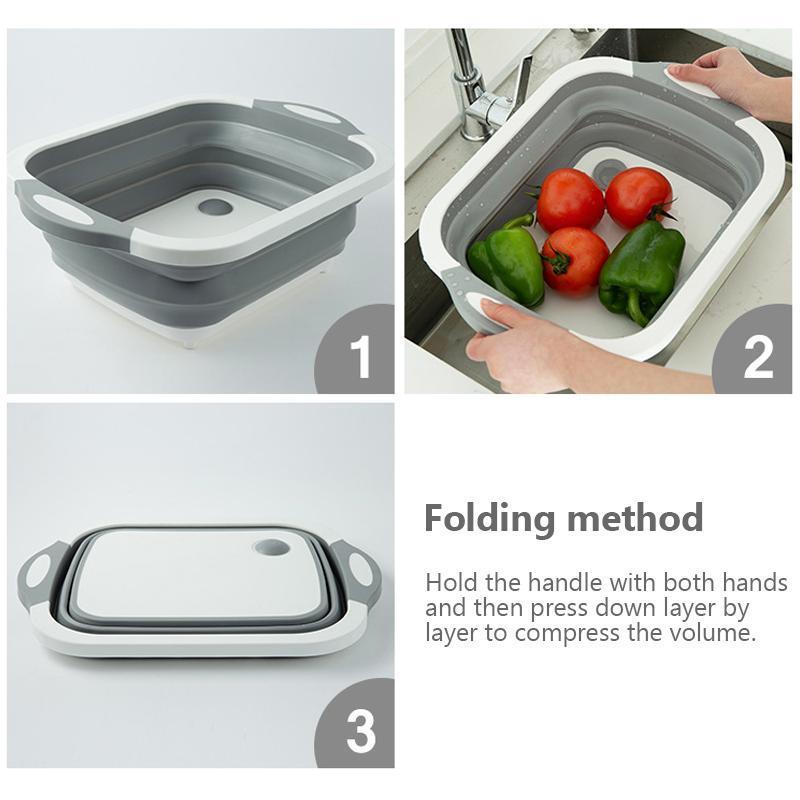 1

2

3

Folding method

Hold the handle with both hands and then press down layer by layer to compress the volume.