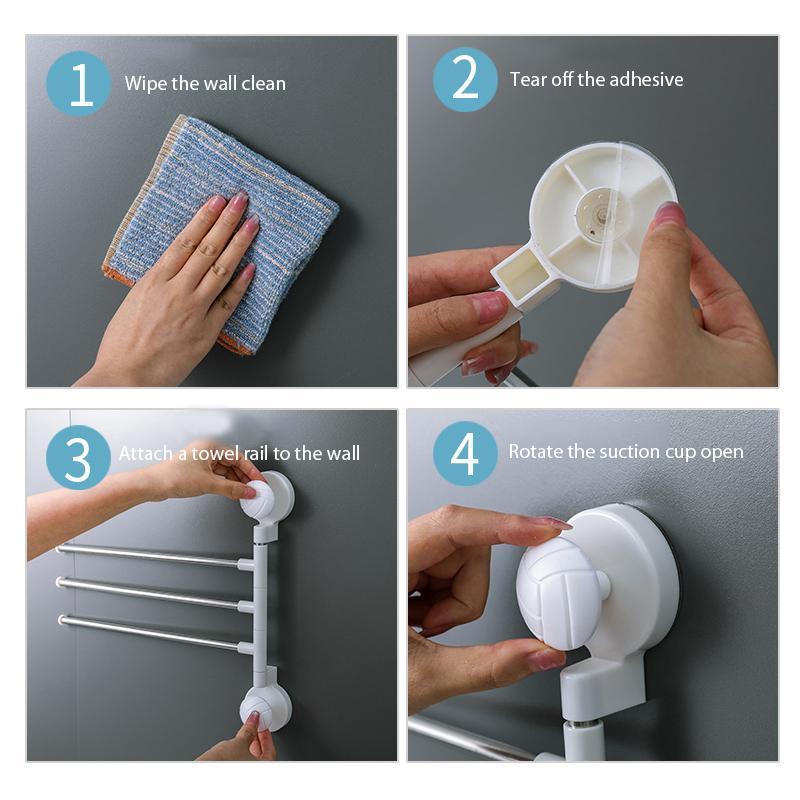 1 Wipe the wall clean

2 Tear off the adhesive

3 Attach a towel rail to the wall

4 Rotate the suction cup open