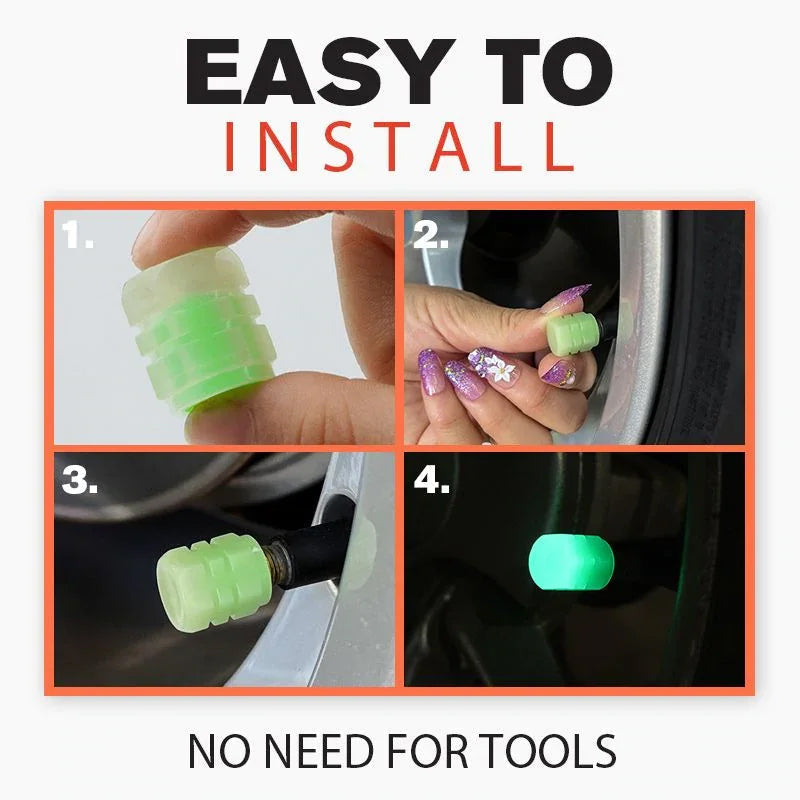 EASY TO
INSTALL

1.

2.

3.

4.

NO NEED FOR TOOLS