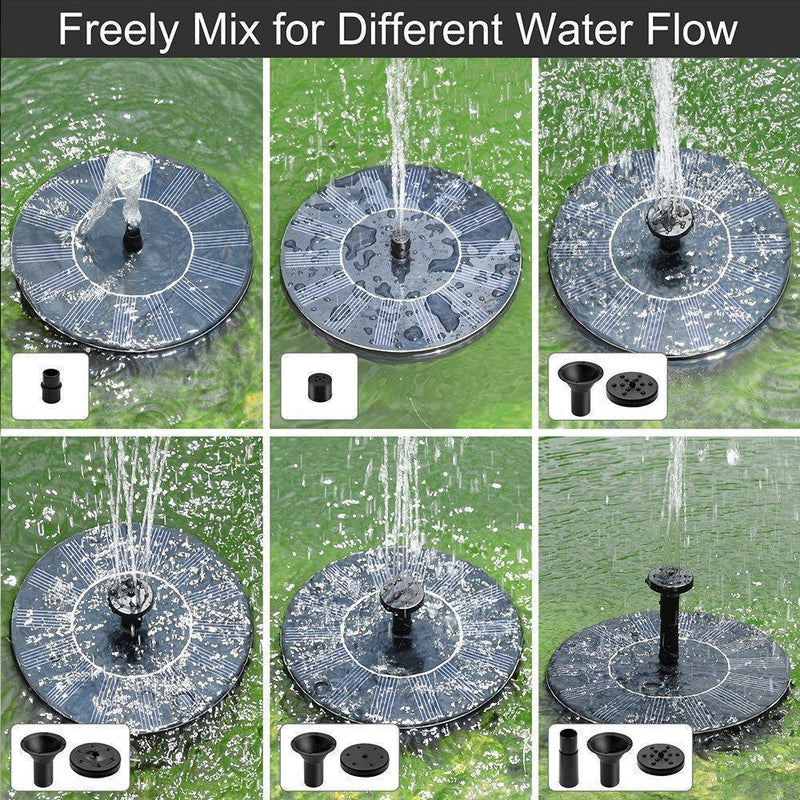 Freely Mix for Different Water Flow