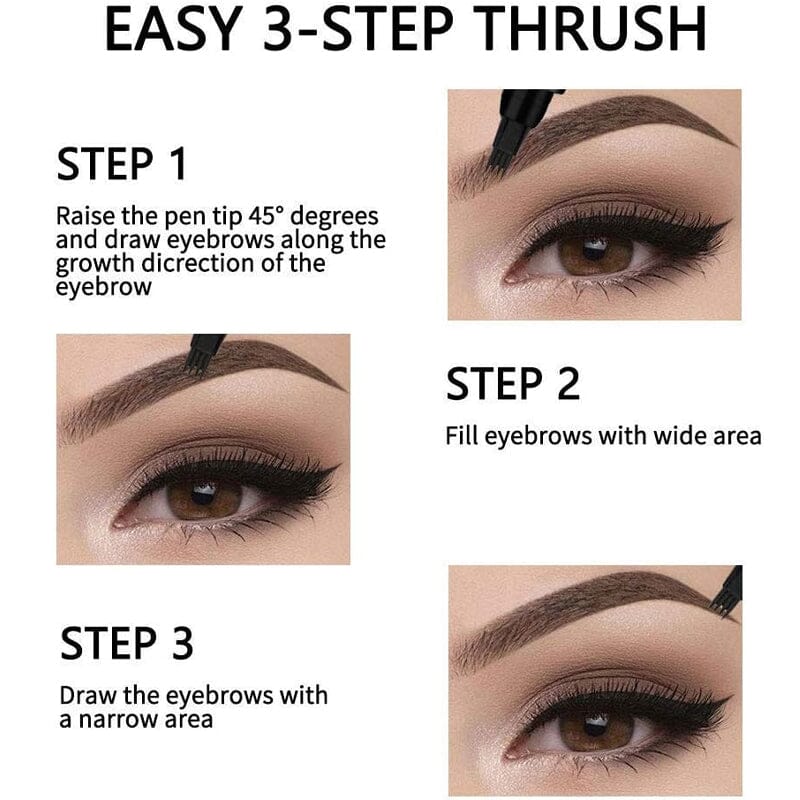 EASY 3-STEP THRUSH

STEP 1

Raise the pen tip 45° degrees and draw eyebrows along the growth dicrection of the eyebrow

STEP 2

Fill eyebrows with wide area

STEP 3

Draw the eyebrows with a narrow area