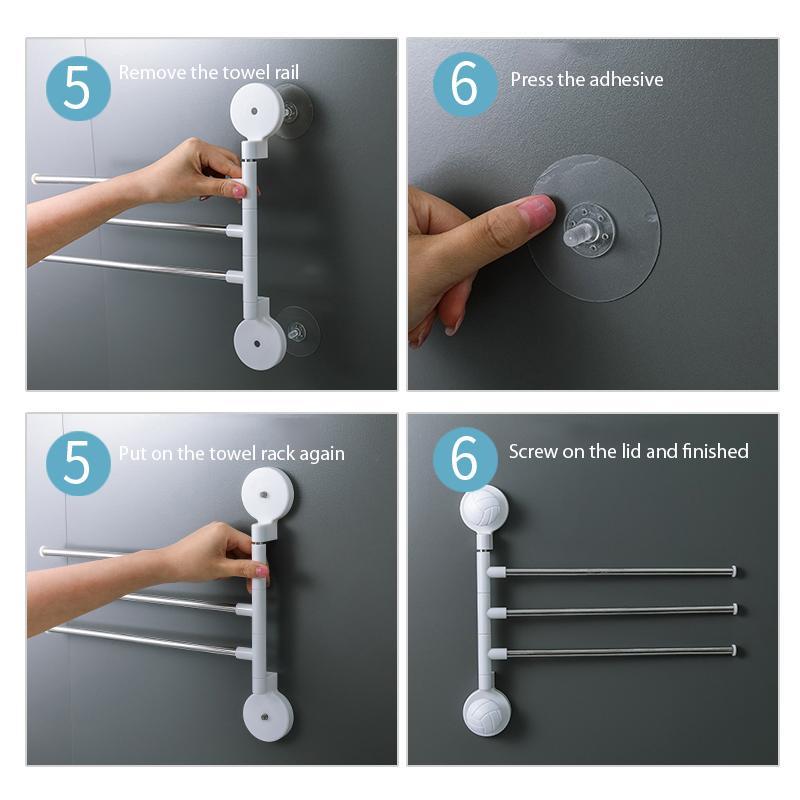 5 Remove the towel rail

6 Press the adhesive

5 Put on the towel rack again

6 Screw on the lid and finished