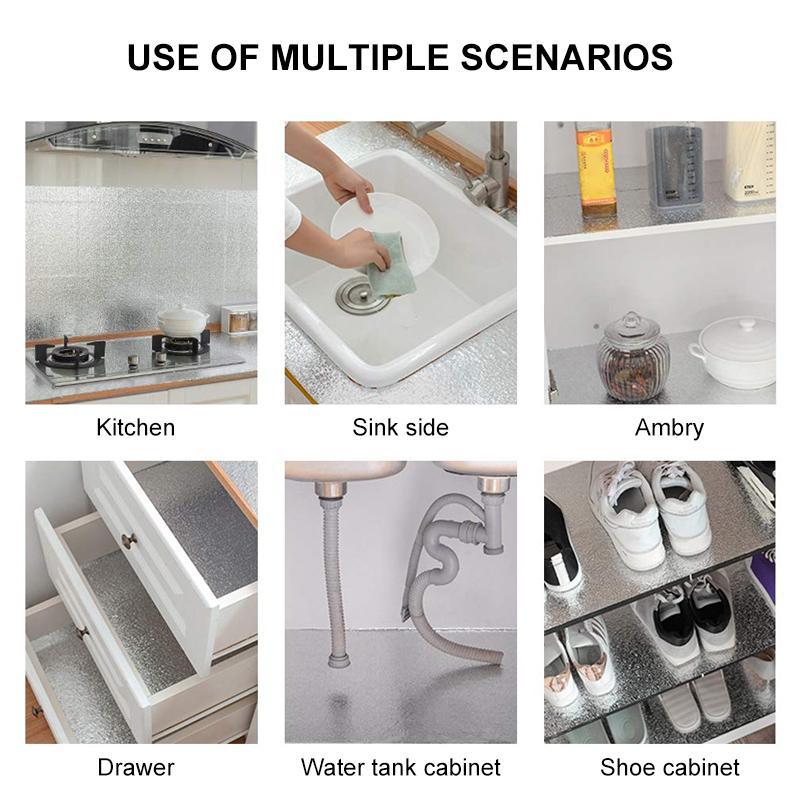 USE OF MULTIPLE SCENARIOS

Kitchen

Sink side

Ambry

Drawer

Water tank cabinet

Shoe cabinet