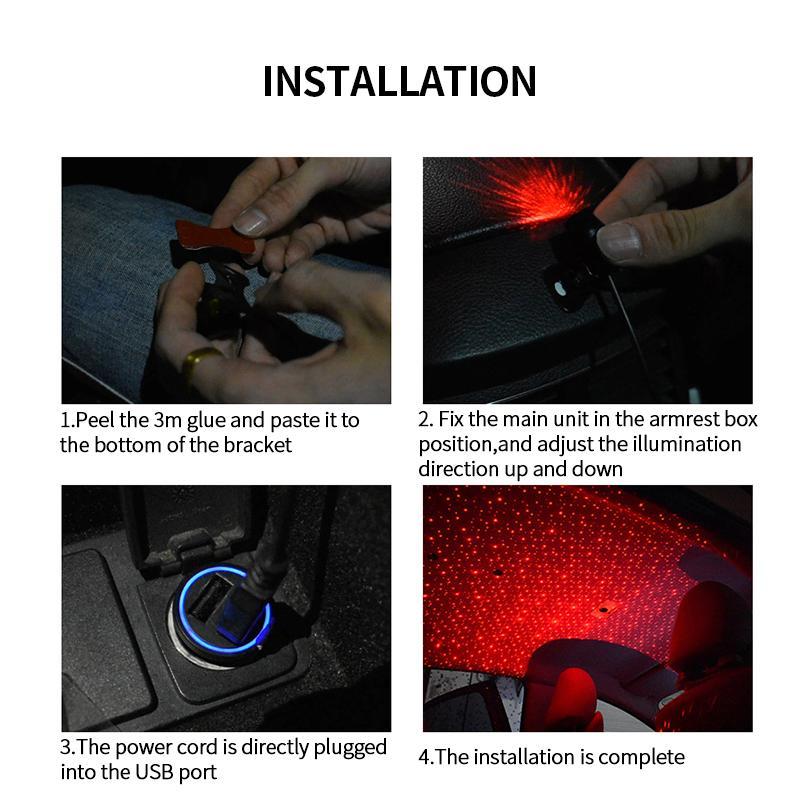 INSTALLATION

1.Peel the 3m glue and paste it to the bottom of the bracket

2. Fix the main unit in the armrest box position,and adjust the illumination direction up and down

3.The power cord is directly plugged into the USB port

4.The installation is complete