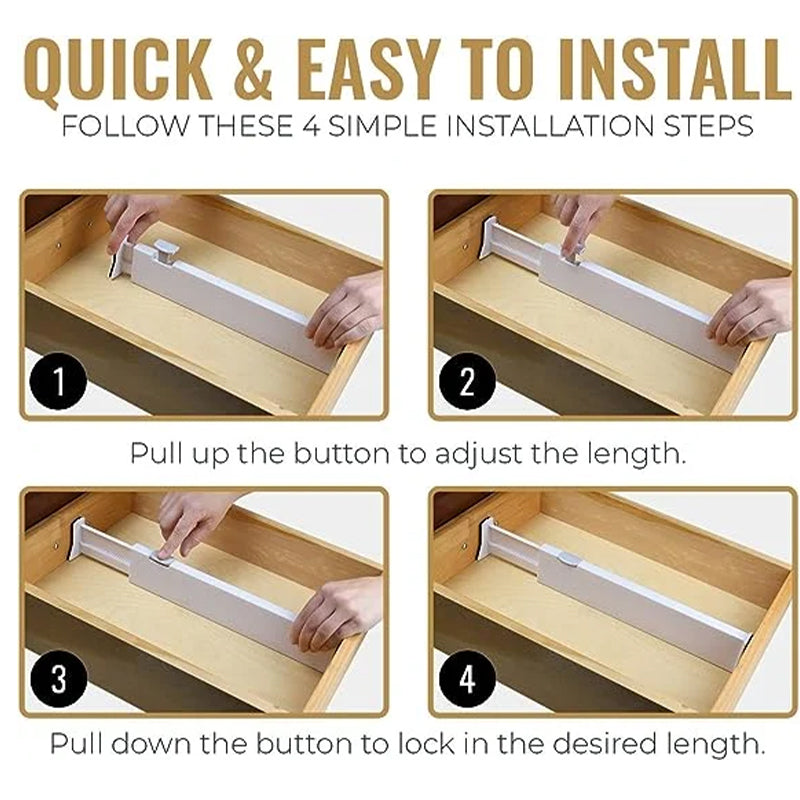 QUICK & EASY TO INSTALL
FOLLOW THESE 4 SIMPLE INSTALLATION STEPS

1

2

Pull up the button to adjust the length.

3

4

Pull down the button to lock in the desired length.