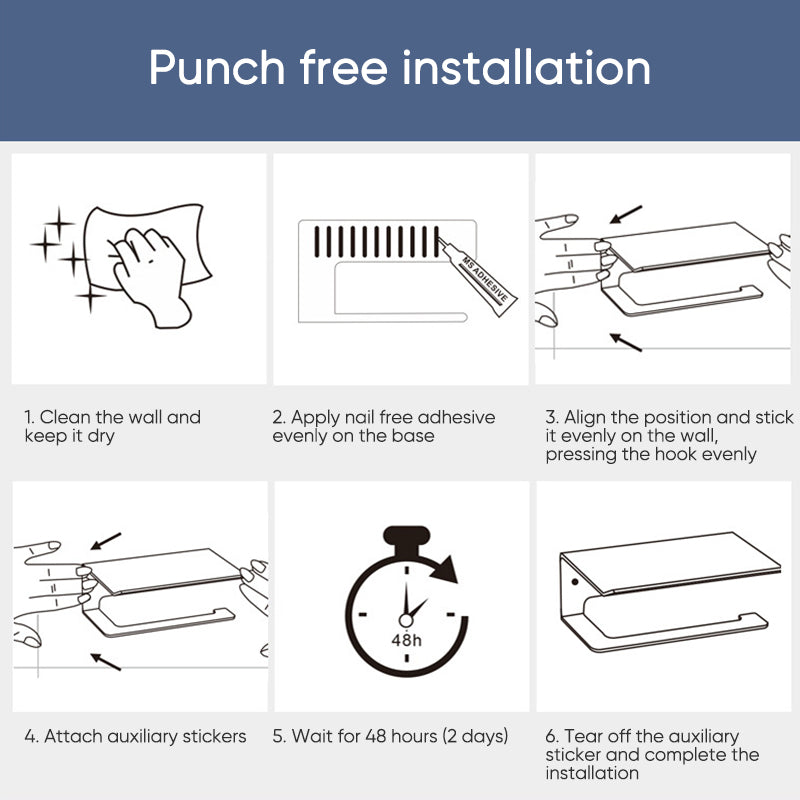 Punch free installation

MS ADHESIVE

1. Clean the wall and keep it dry

2. Apply nail free adhesive evenly on the base

3. Align the position and stick it evenly on the wall, pressing the hook evenly

48h

4. Attach auxiliary stickers

5. Wait for 48 hours (2 days)

6. Tear off the auxiliary sticker and complete the installation