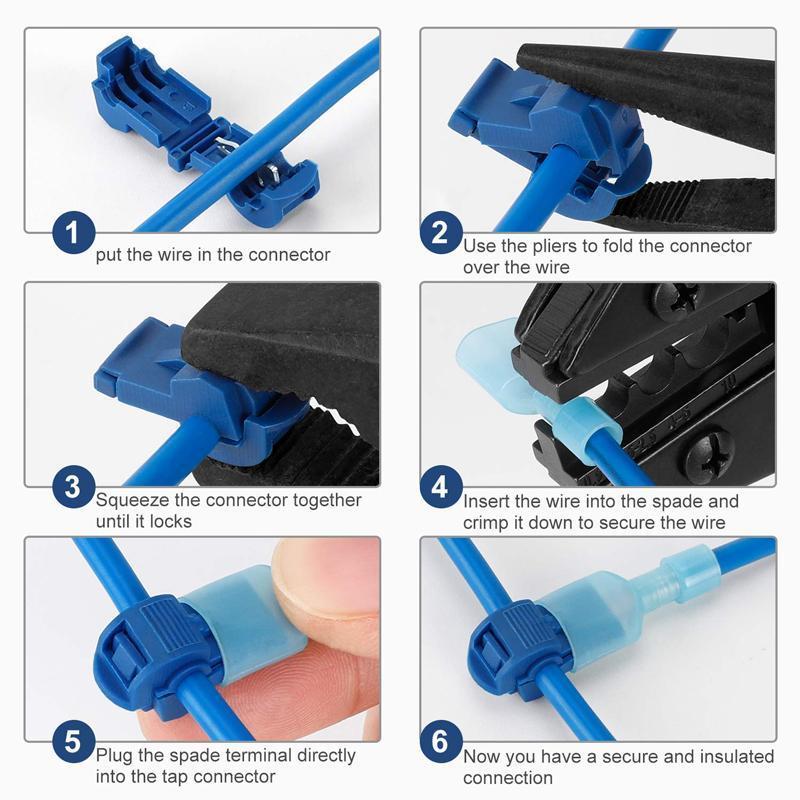 1
put the wire in the connector

2
Use the pliers to fold the connector over the wire

3
Squeeze the connector together until it locks

4
Insert the wire into the spade and crimp it down to secure the wire

5
Plug the spade terminal directly into the tap connector

6
Now you have a secure and insulated connection