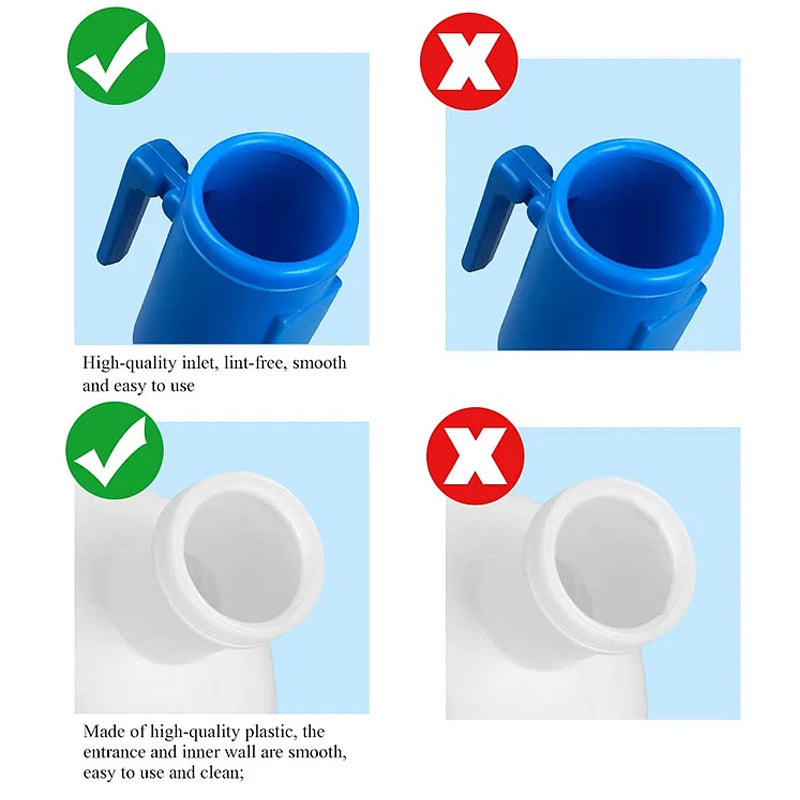 High-quality inlet, lint-free, smooth and easy to use

Made of high-quality plastic, the entrance and inner wall are smooth, easy to use and clean;