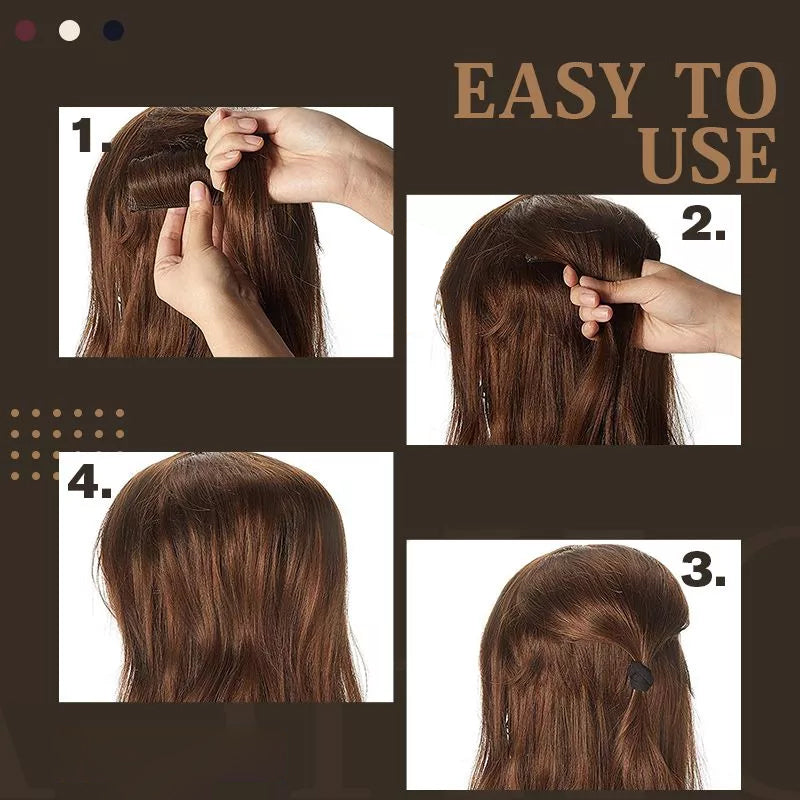 EASY TO USE

1.

2.

4.

3.